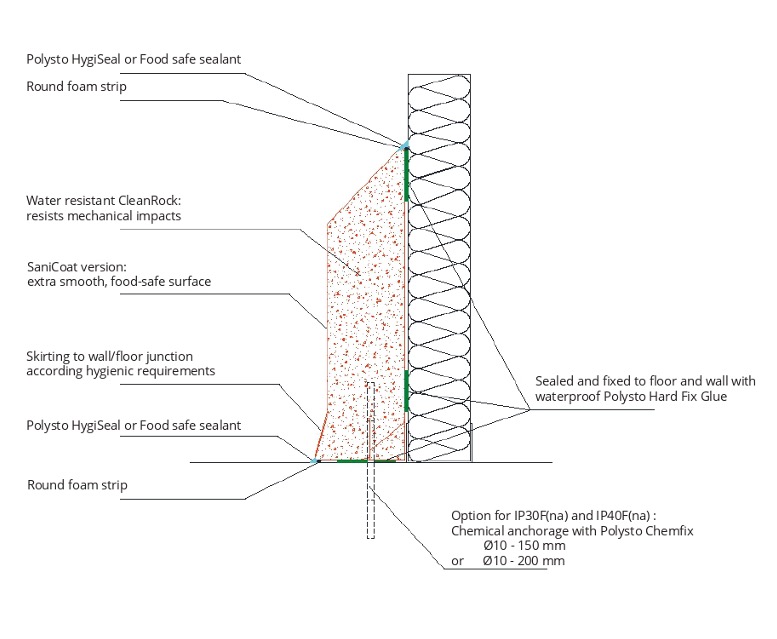 Polysto HygiSeal or Food safe sealant

Round foam strip

Water resistant CleanRock:
resists mechanical impacts

SaniCoat version:
extra smooth, food-safe surface

Skirting to wall/floor junction
according hygienic requirements

Polysto HygiSeal or Food safe sealant

Round foam strip

Sealed and fixed to floor and wall with
waterproof Polysto Hard Fix Glue

Option for IP30F(na) and IP40F(na) :
Chemical anchorage with Polysto Chemfix
Ø10 - 150 mm
or Ø10 - 200 mm